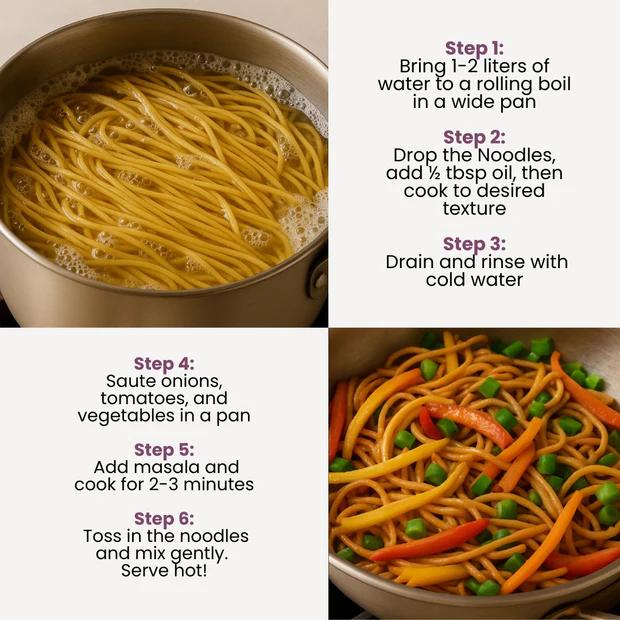 Step 1:
Bring 1-2 liters of water to a rolling boil in a wide pan

Step 2:
Drop the Noodles, add ½ tbsp oil, then cook to desired texture

Step 3:
Drain and rinse with cold water

Step 4:
Saute onions, tomatoes, and vegetables in a pan

Step 5:
Add masala and cook for 2-3 minutes

Step 6:
Toss in the noodles and mix gently. Serve hot!